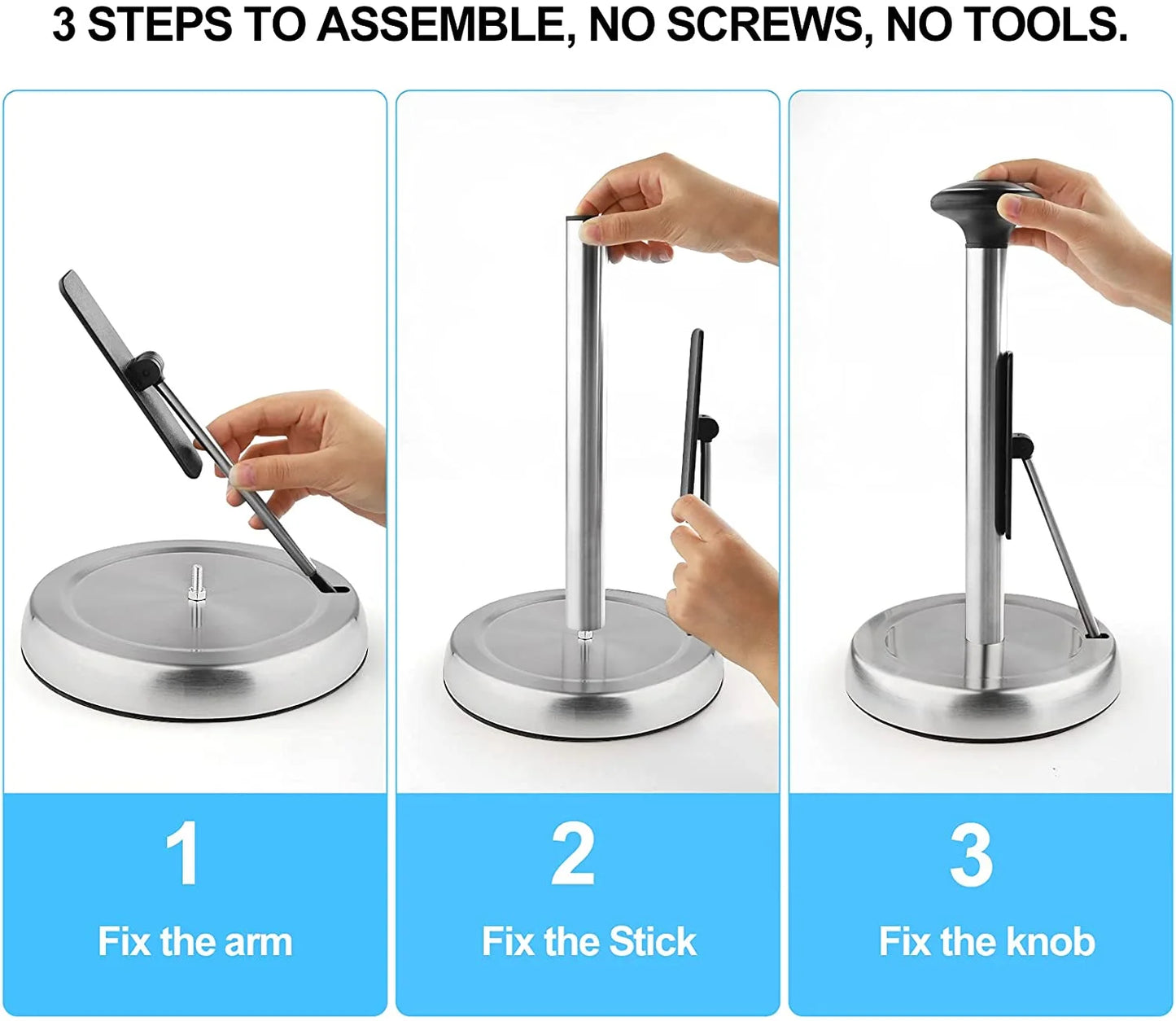 3 STEPS TO ASSEMBLE, NO SCREWS, NO TOOLS.

1
Fix the arm

2
Fix the Stick

3
Fix the knob