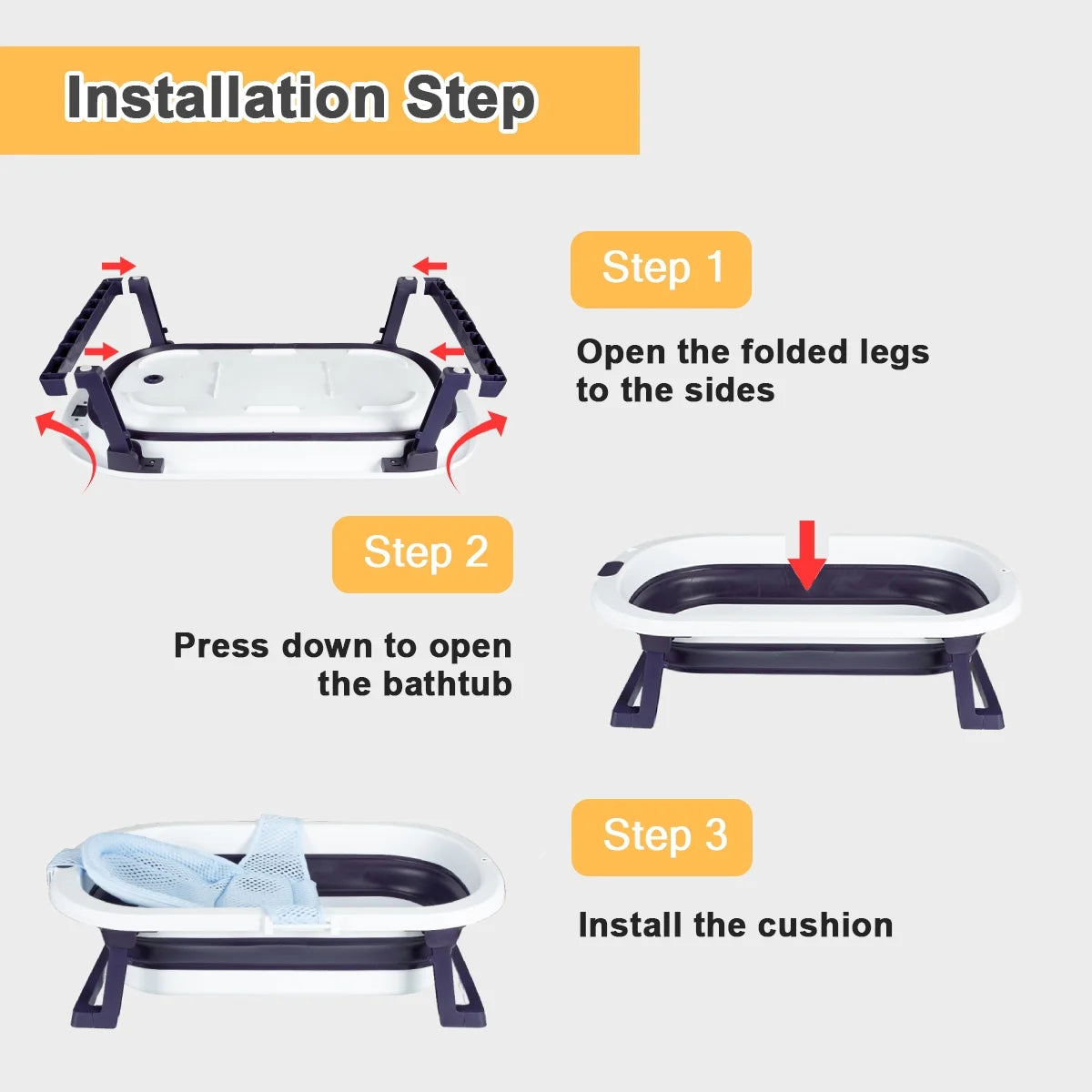 Installation Step

Step 1

Open the folded legs to the sides

Step 2

Press down to open the bathtub

Step 3

Install the cushion