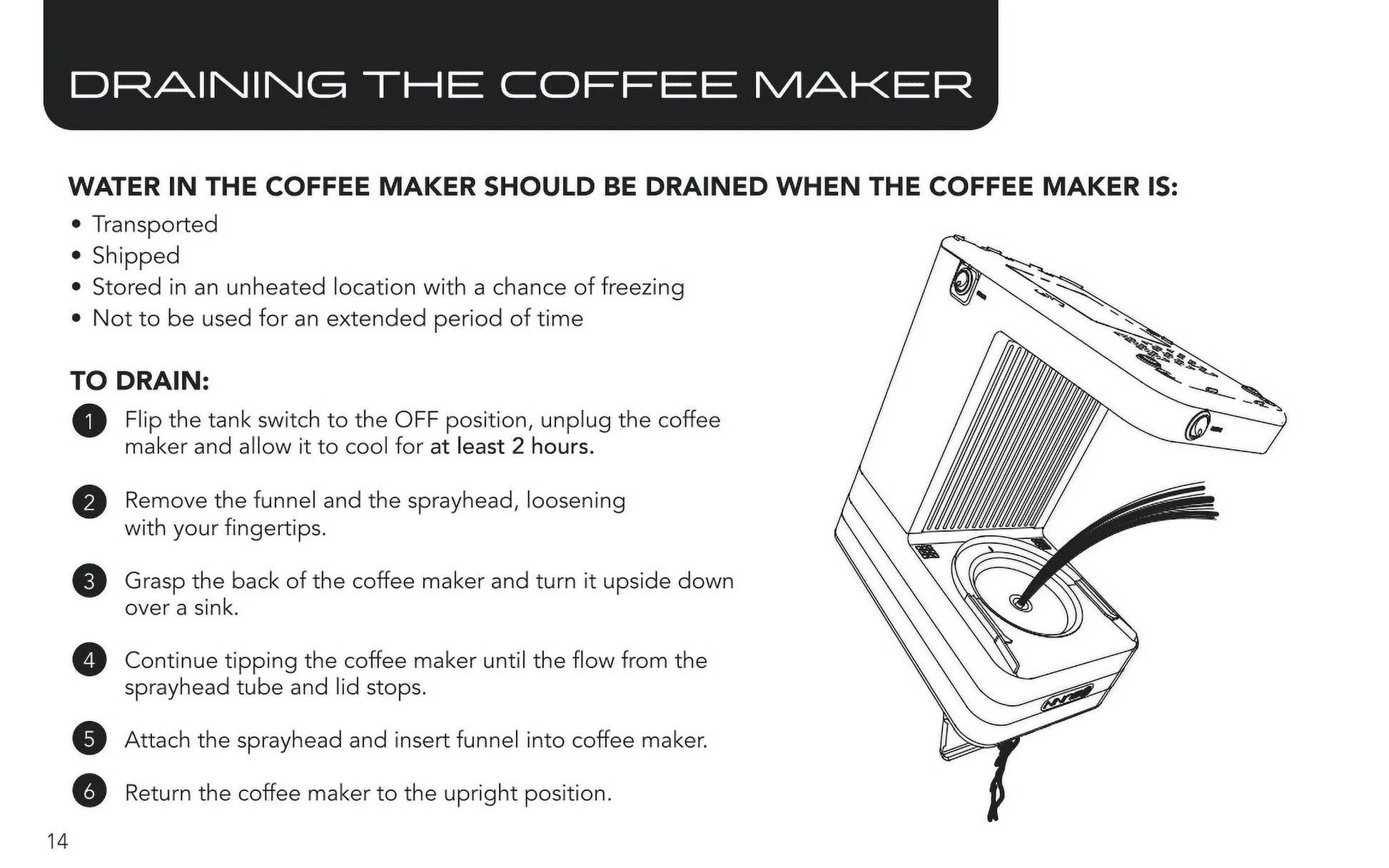 DRAINING THE COFFEE MAKER

WATER IN THE COFFEE MAKER SHOULD BE DRAINED WHEN THE COFFEE MAKER IS:

• Transported
• Shipped
• Stored in an unheated location with a chance of freezing
• Not to be used for an extended period of time

TO DRAIN:

1 Flip the tank switch to the OFF position, unplug the coffee maker and allow it to cool for at least 2 hours.

2 Remove the funnel and the sprayhead, loosening with your fingertips.

3 Grasp the back of the coffee maker and turn it upside down over a sink.

4 Continue tipping the coffee maker until the flow from the sprayhead tube and lid stops.

5 Attach the sprayhead and insert funnel into coffee maker.

6 Return the coffee maker to the upright position.

14